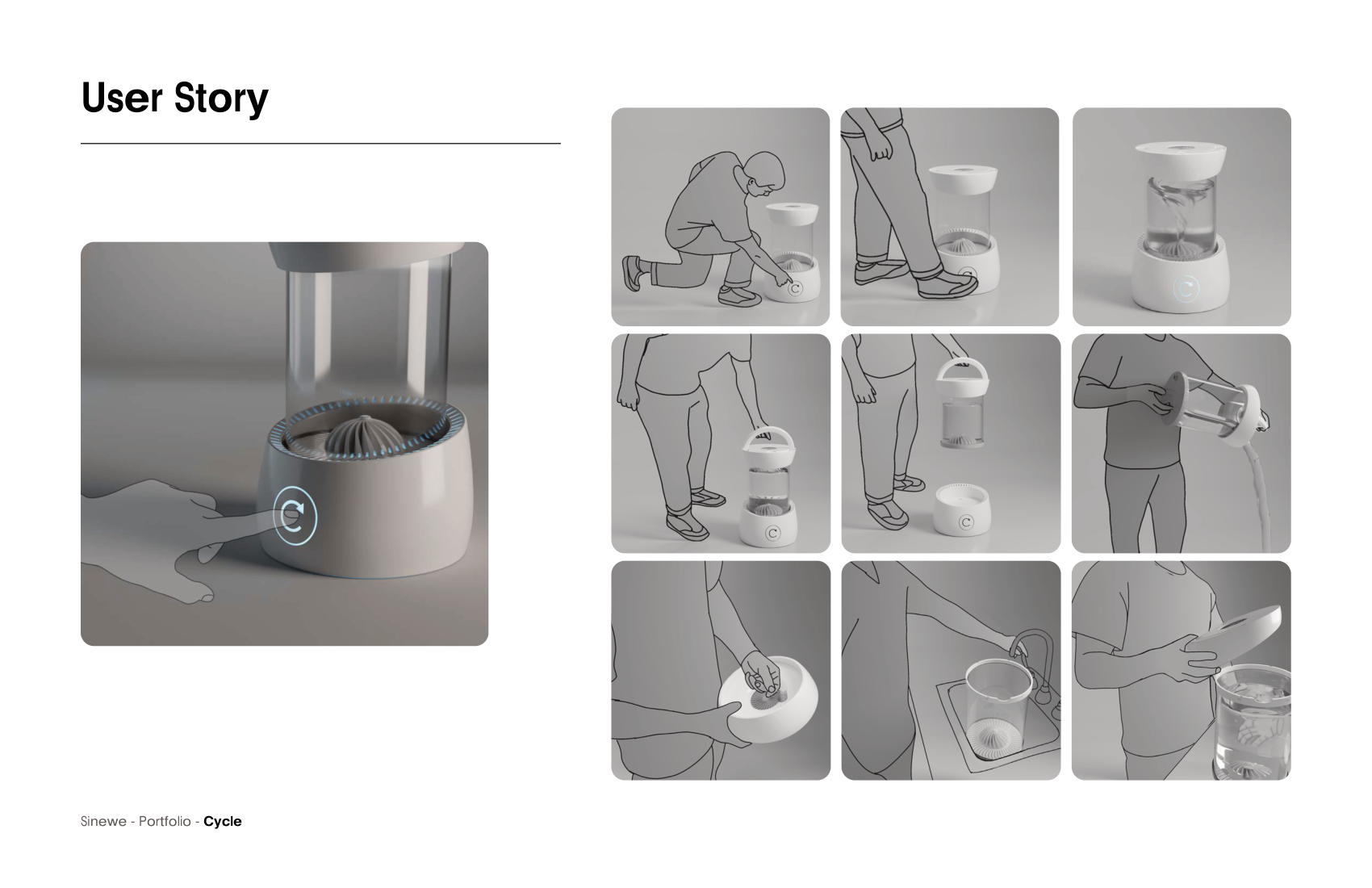 User Story

Sinewe - Portfolio - Cycle