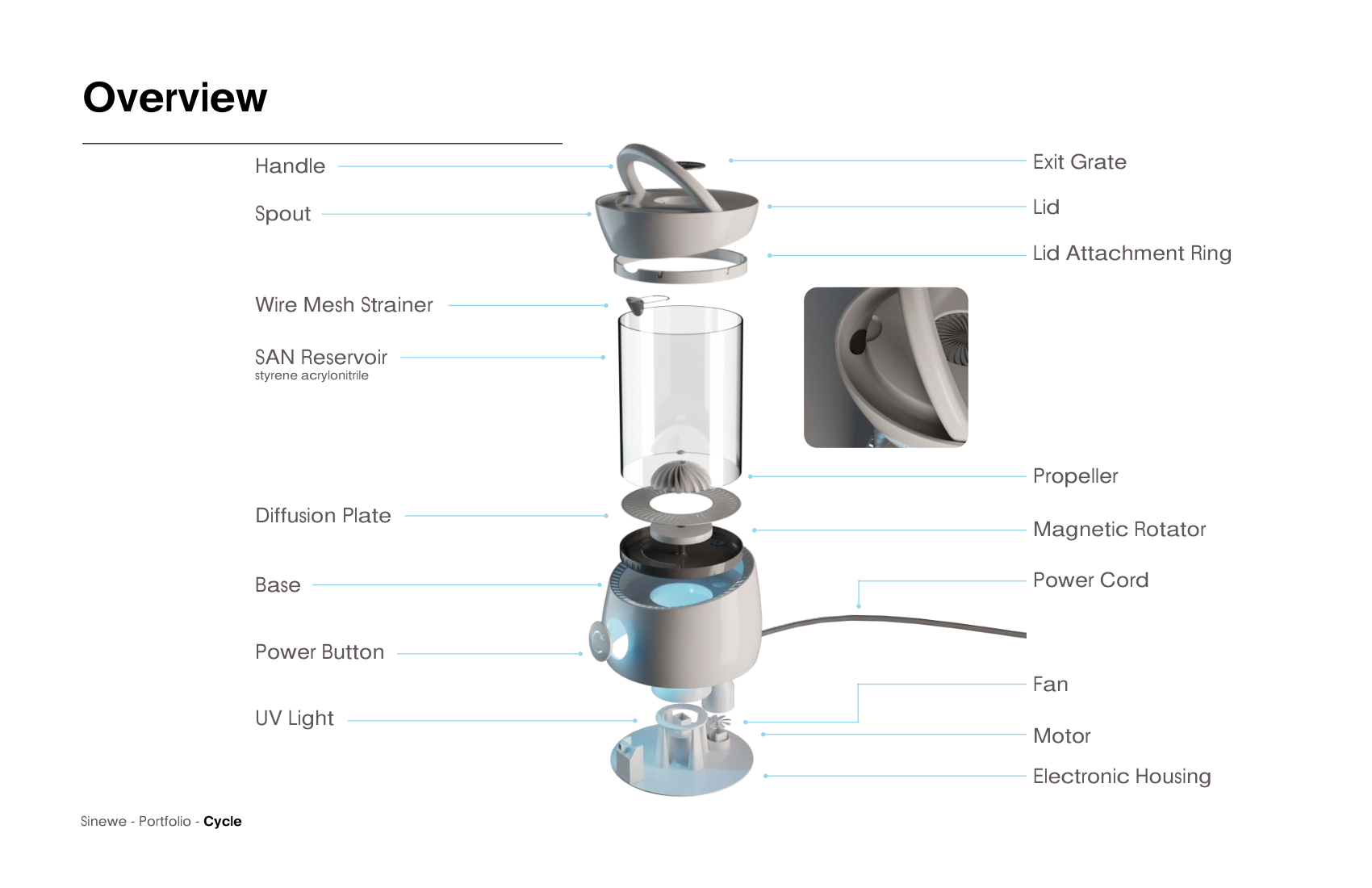 Overview

Handle

Spout

Wire Mesh Strainer

SAN Reservoir
styrene acrylonitrile

Diffusion Plate

Base

Power Button

UV Light

Exit Grate

Lid

Lid Attachment Ring

Propeller

Magnetic Rotator

Power Cord

Fan

Motor

Electronic Housing

Sinewe - Portfolio - Cycle